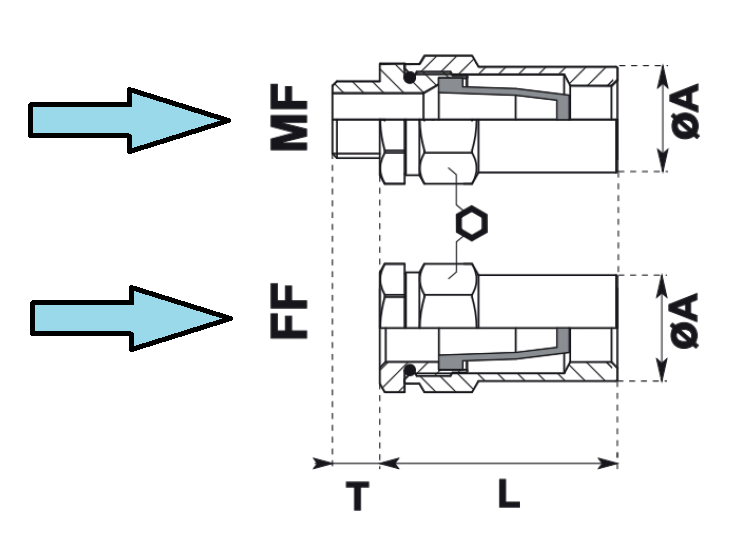 MF
ØA
FF
ØA
T
L